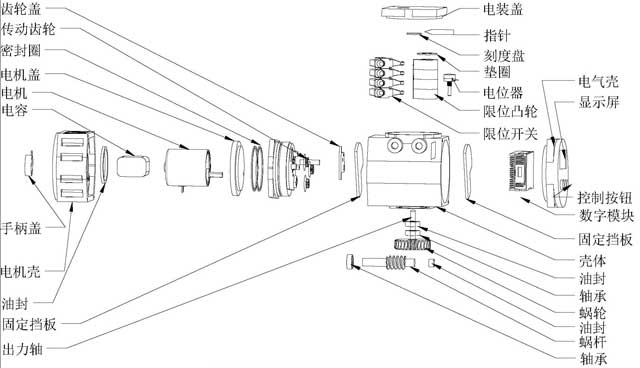 齿轮盖
传动齿轮
密封圈
电机盖
电机
电容
手柄盖
电机壳
油封
固定挡板
出力轴

电装盖
指针
刻度盘
垫圈
电位器
限位凸轮
限位开关
电气壳
显示屏
控制按钮
数字模块
固定挡板
壳体
油封
轴承
蜗轮
油封
蜗杆
轴承